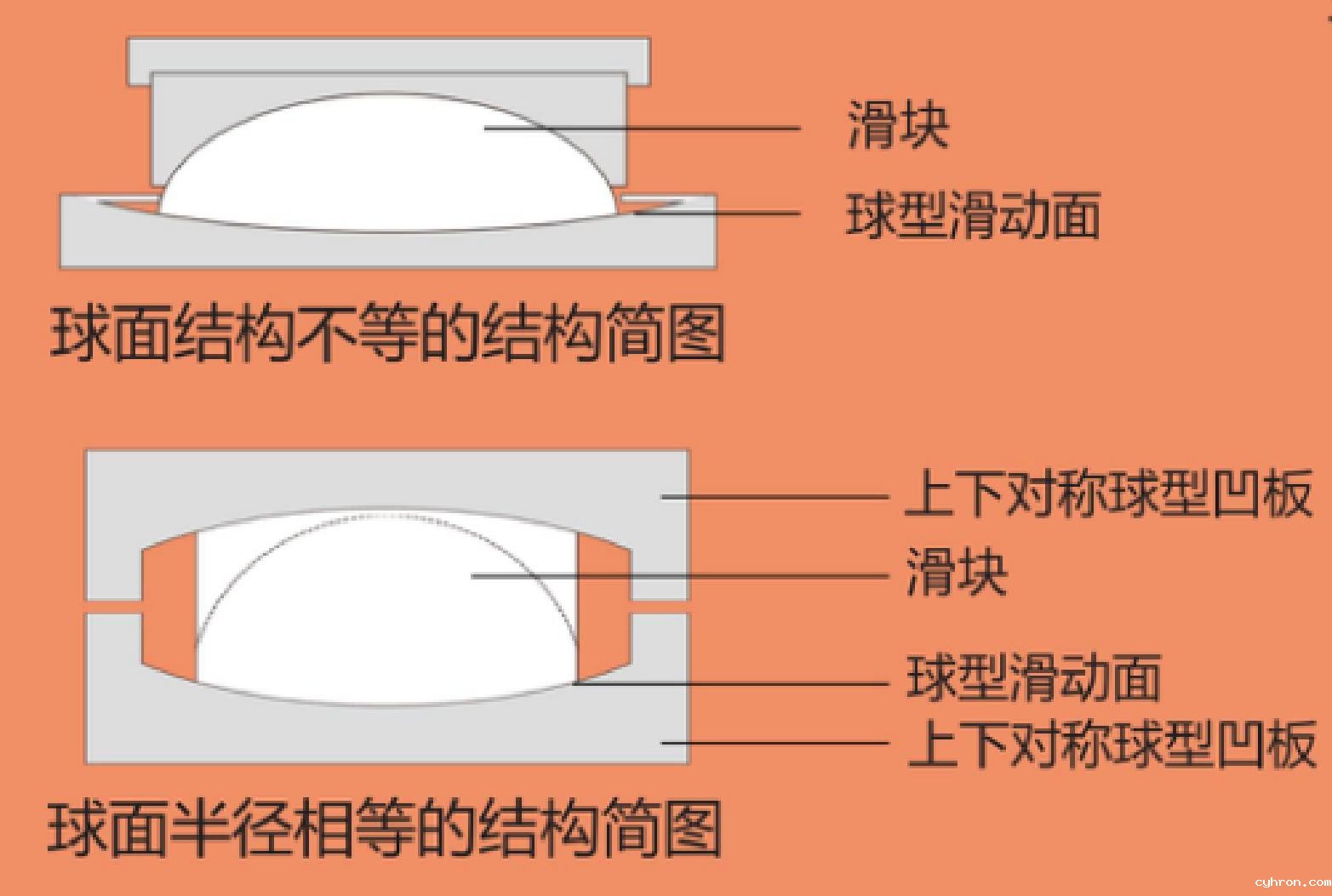 滑块
球型滑动面
球面结构不等的结构简图

上下对称球型凹板
滑块
球型滑动面
上下对称球型凹板
球面半径相等的结构简图

cyhron.com